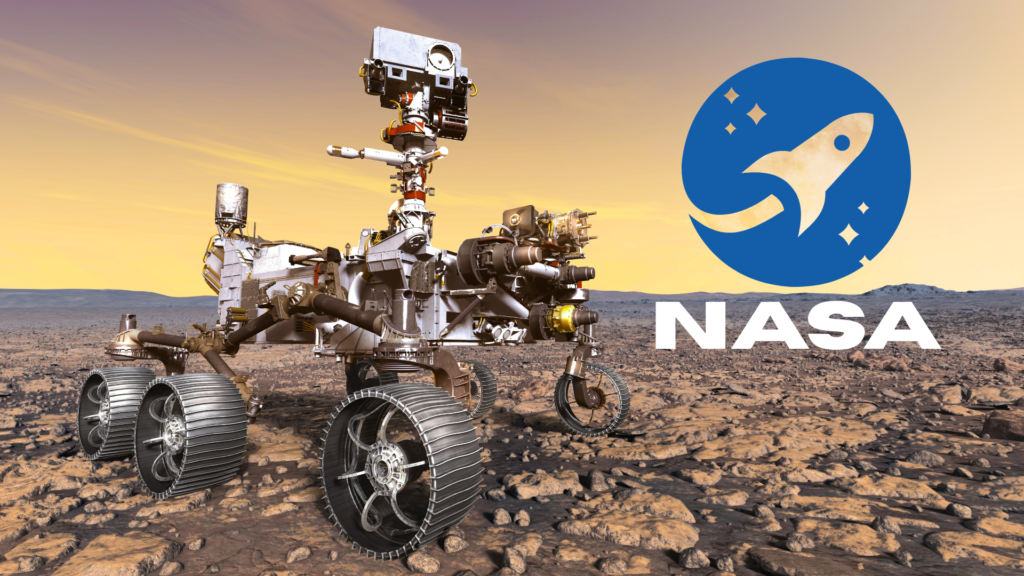 NASA